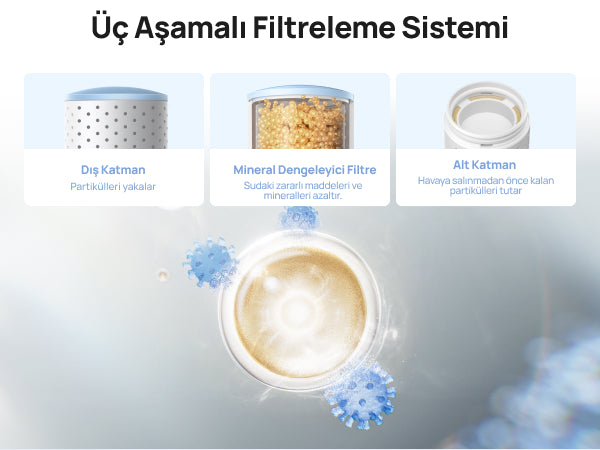 Üç Aşamalı Filtreleme Sistemi

Dış Katman
Partikülleri yakalar

Mineral Dengeleyici Filtre
Sudaki zararlı maddeleri ve mineralleri azaltır.

Alt Katman
Havaya salınmadan önce kalan partikülleri tutar