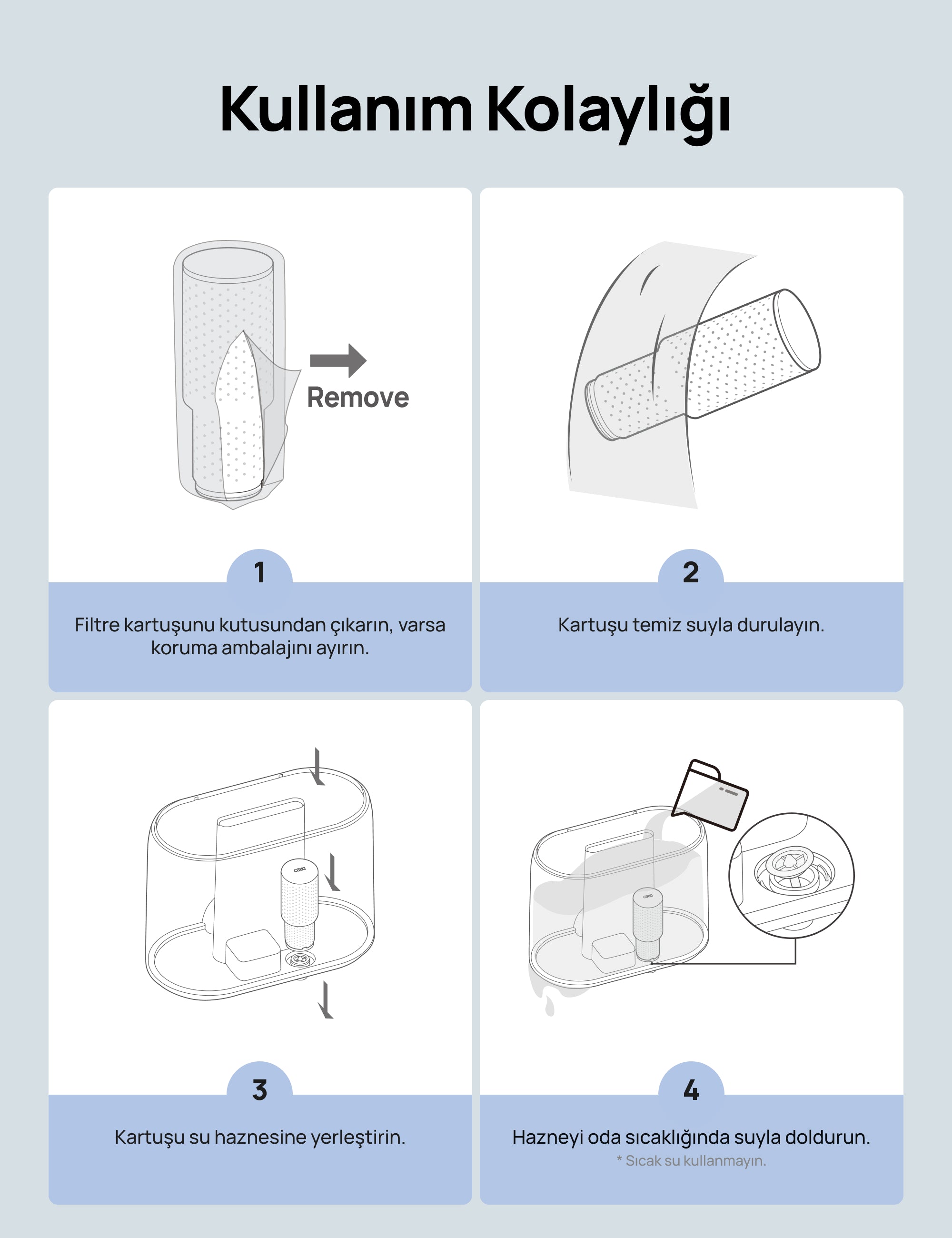 Kullanım Kolaylığı

Remove

1

Filtre kartuşunu kutusundan çıkarın, varsa koruma ambalajını ayırın.

2

Kartuşu temiz suyla durulayın.

3

Kartuşu su haznesine yerleştirin.

4

Hazneyi oda sıcaklığında suyla doldurun.
* Sıcak su kullanmayın.